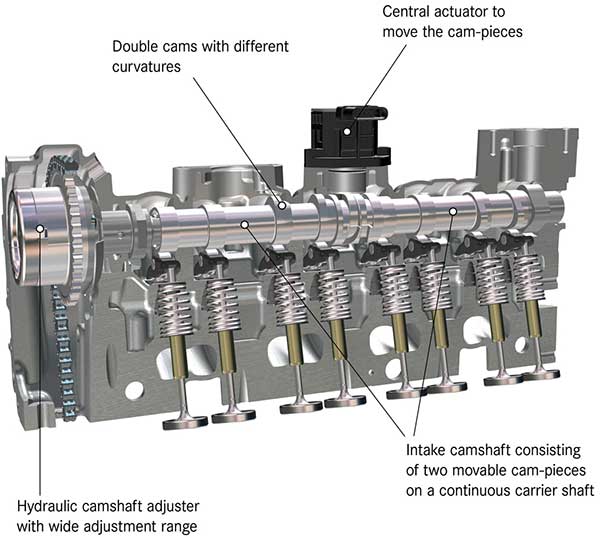 Central actuator to move the cam-pieces

Double cams with different curvatures

Intake camshaft consisting of two movable cam-pieces on a continuous carrier shaft

Hydraulic camshaft adjuster with wide adjustment range